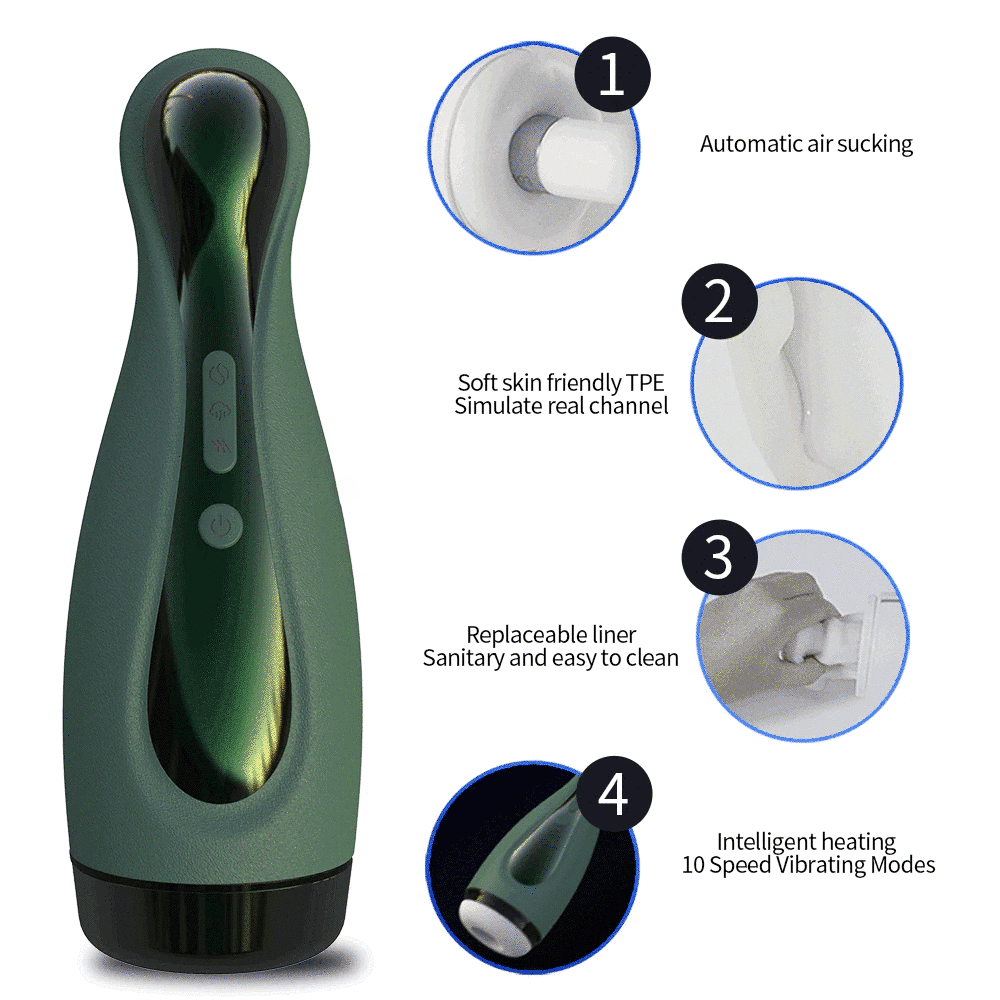 1
Automatic air sucking

2
Soft skin friendly TPE
Simulate real channel

3
Replaceable liner
Sanitary and easy to clean

4
Intelligent heating
10 Speed Vibrating Modes