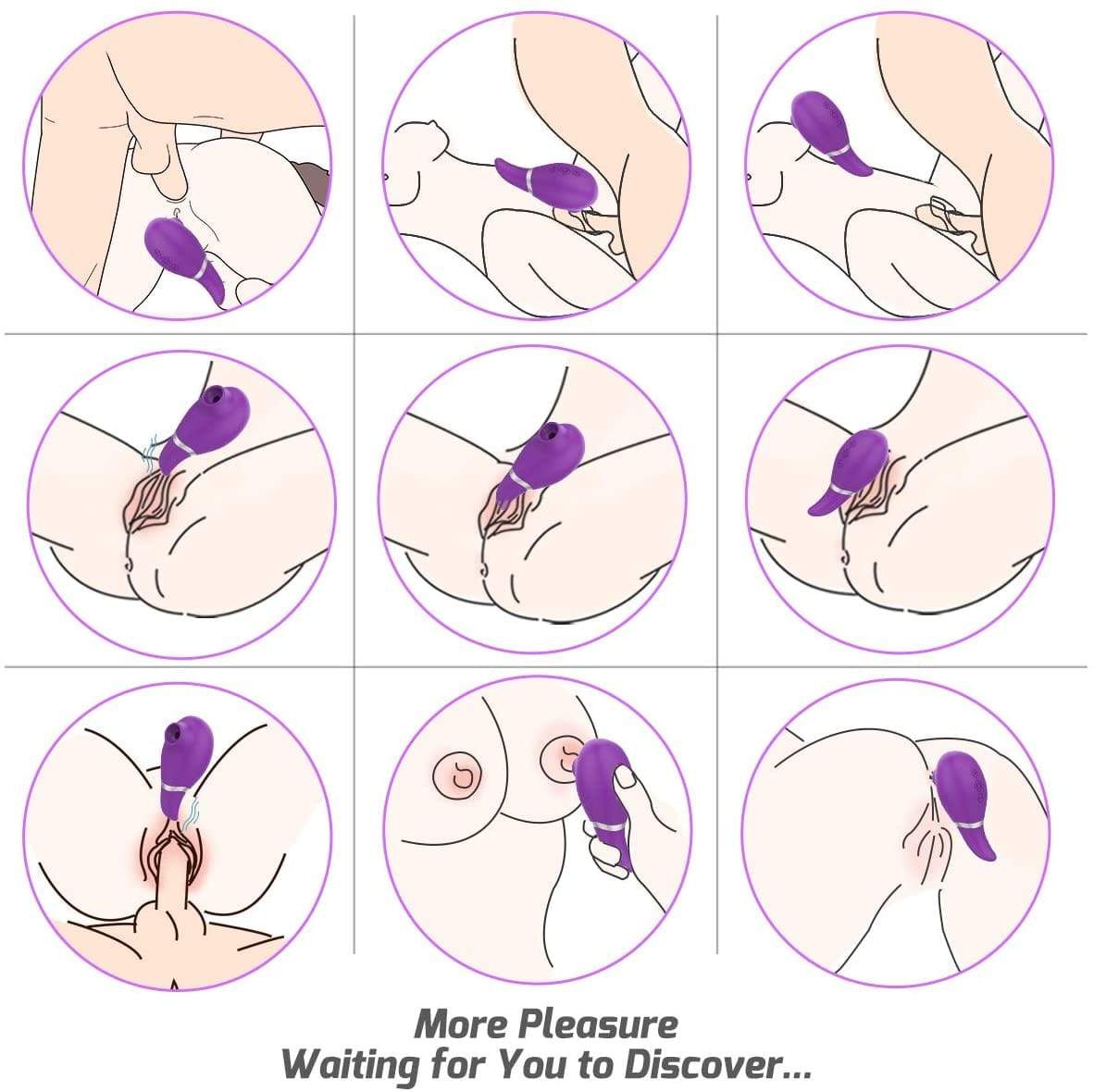 More Pleasure
Waiting for You to Discover...