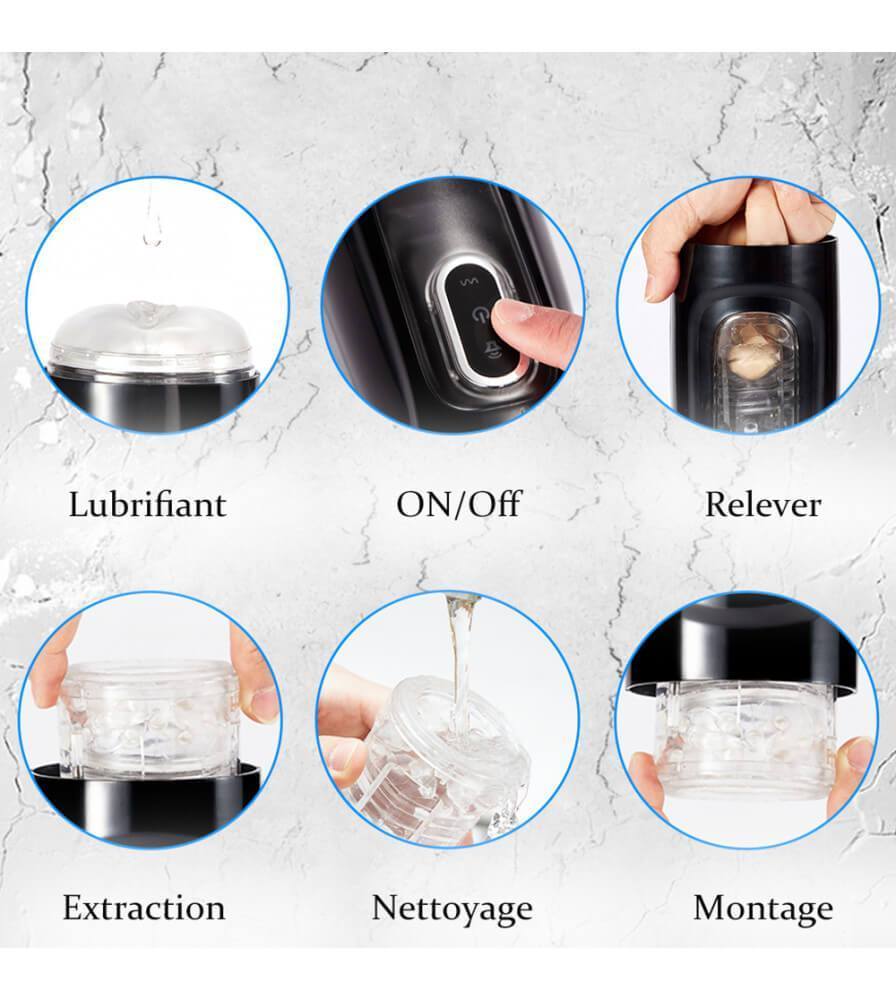 Lubrifiant

ON/Off

Relever

Extraction

Nettoyage

Montage